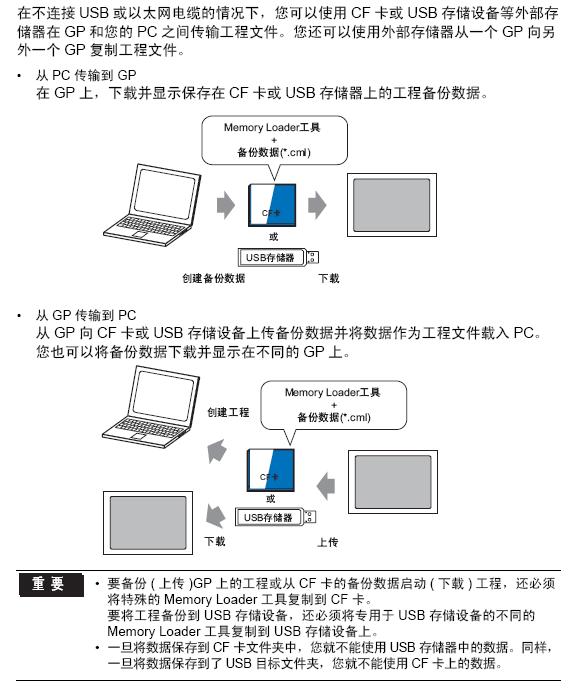 在不连接 USB 或以太网电缆的情况下，您可以使用 CF 卡或 USB 存储设备等外部存储器在 GP 和您的 PC 之间传输工程文件。您还可以使用外部存储器从一个 GP 向另外一个 GP 复制工程文件。

• 从 PC 传输到 GP
在 GP 上，下载并显示保存在 CF 卡或 USB 存储器上的工程备份数据。

Memory Loader工具
+
备份数据(*.cml)

CF卡
或
USB存储器
创建备份数据
下载

• 从 GP 传输到 PC
从 GP 向 CF 卡或 USB 存储设备上传备份数据并将数据作为工程文件载入 PC。您也可以将备份数据下载并显示在不同的 GP 上。

创建工程
Memory Loader工具
+
备份数据(*.cml)

CF卡
或
USB存储器
下载
上传

重 要
• 要备份 ( 上传 )GP 上的工程或从 CF 卡的备份数据启动 ( 下载 ) 工程，还必须将特殊的 Memory Loader 工具复制到 CF 卡。
要将工程备份到 USB 存储设备，还必须将专用于 USB 存储设备的不同的 Memory Loader 工具复制到 USB 存储设备上。
• 一旦将数据保存到 CF 卡文件夹中，您就不能使用 USB 存储器中的数据。同样，一旦将数据保存到了 USB 目标文件夹，您就不能使用 CF 卡上的数据。