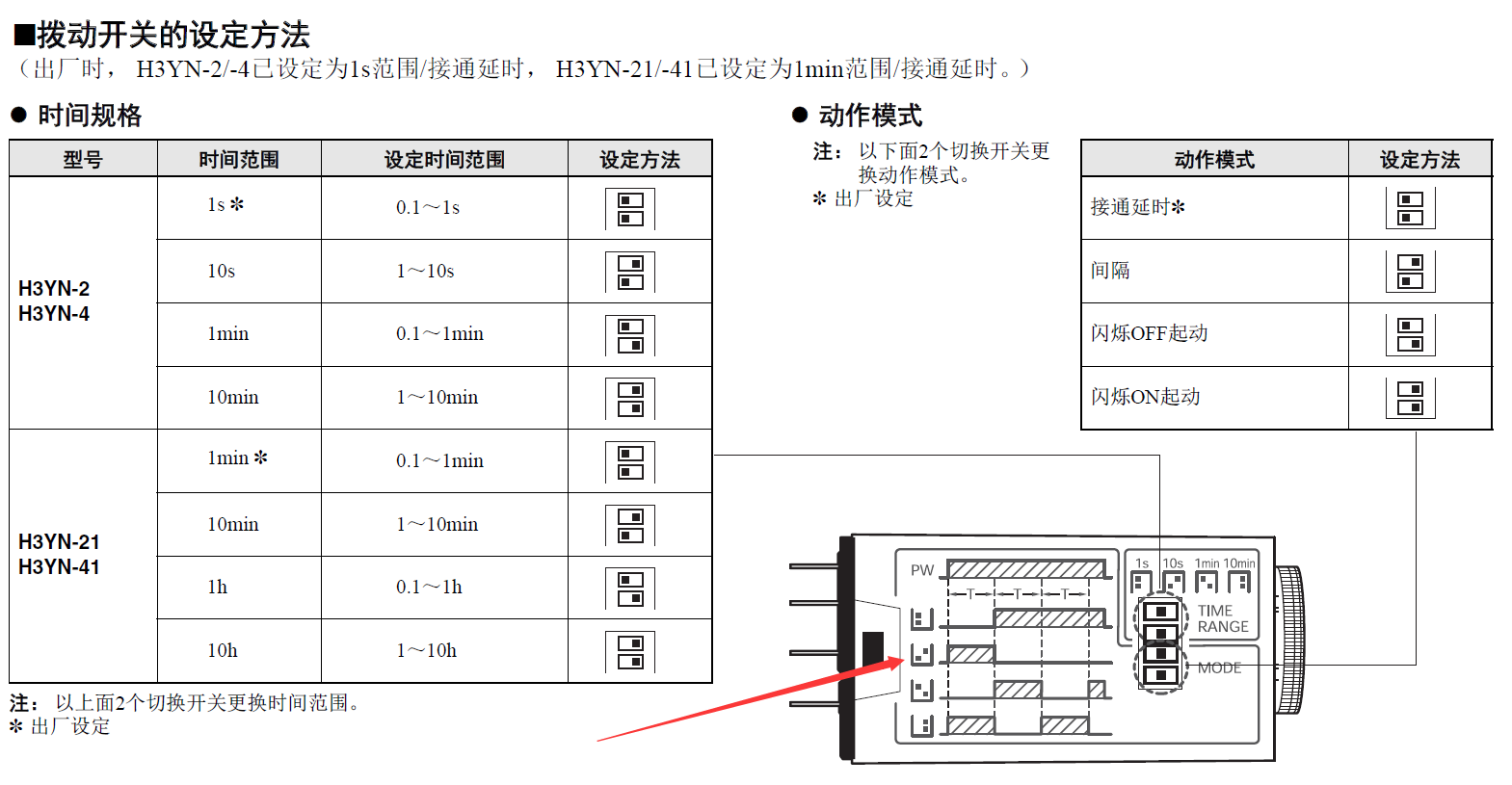 ■拨动开关的设定方法
（出厂时， H3YN-2/-4已设定为1s范围/接通延时， H3YN-21/-41已设定为1min范围/接通延时。）

● 时间规格

| 型号 | 时间范围 | 设定时间范围 | 设定方法 |
|---|---|---|---|
| H3YN-2 H3YN-4 | 1s ✻ | 0.1～1s | |
| | 10s | 1～10s | |
| | 1min | 0.1～1min | |
| | 10min | 1～10min | |
| H3YN-21 H3YN-41 | 1min ✻ | 0.1～1min | |
| | 10min | 1～10min | |
| | 1h | 0.1～1h | |
| | 10h | 1～10h | |

注： 以上面2个切换开关更换时间范围。
✻ 出厂设定

● 动作模式

注： 以下面2个切换开关更换动作模式。
✻ 出厂设定

| 动作模式 | 设定方法 |
|---|---|
| 接通延时✻ | |
| 间隔 | |
| 闪烁OFF起动 | |
| 闪烁ON起动 | |

PW
T T T
1s 10s 1min 10min
TIME RANGE
MODE