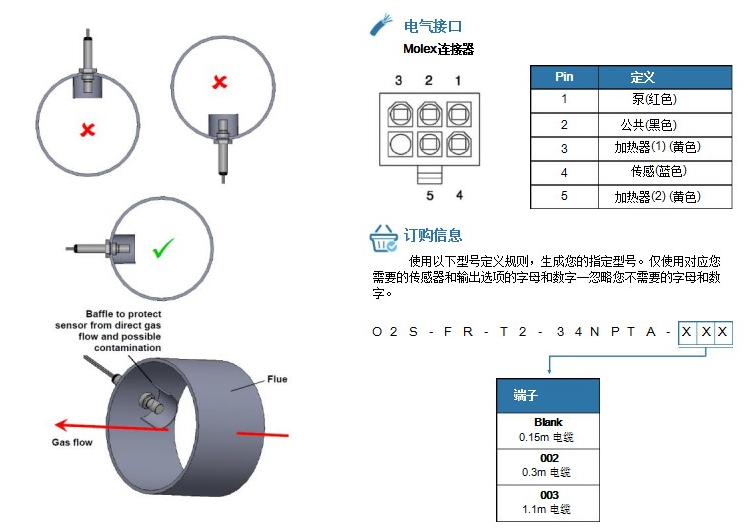 Baffle to protect sensor from direct gas flow and possible contamination

Flue

Gas flow

电气接口

Molex连接器

3 2 1

5 4

| Pin | 定义 |
|---|---|
| 1 | 泵(红色) |
| 2 | 公共(黑色) |
| 3 | 加热器(1) (黄色) |
| 4 | 传感(蓝色) |
| 5 | 加热器(2) (黄色) |

订购信息

使用以下型号定义规则，生成您的指定型号。仅使用对应您需要的传感器和输出选项的字母和数字—忽略您不需要的字母和数字。

O2S-FR-T2-34NPTA-XXX

| 端子 |
|---|
| Blank 0.15m 电缆 |
| 002 0.3m 电缆 |
| 003 1.1m 电缆 |